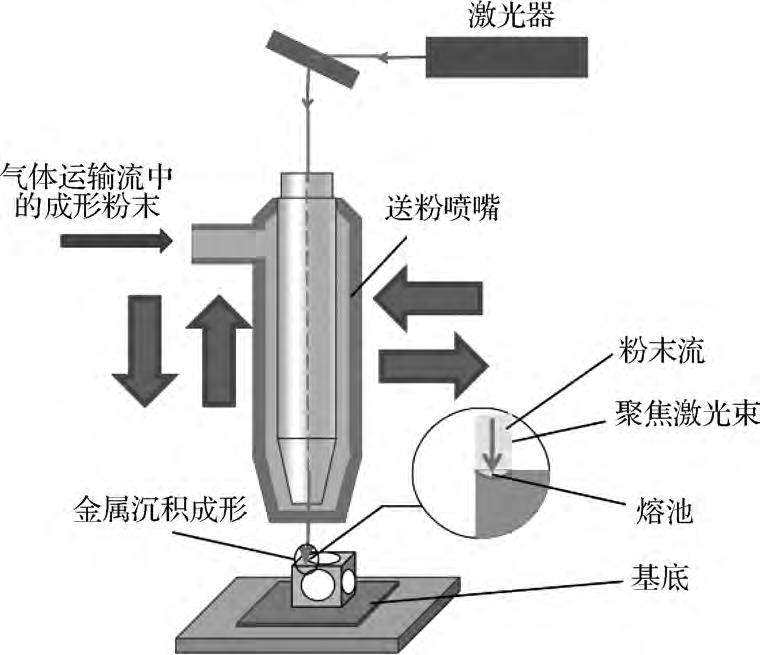 激光器

气体运输流中的成形粉末

送粉喷嘴

粉末流

聚焦激光束

熔池

金属沉积成形

基底